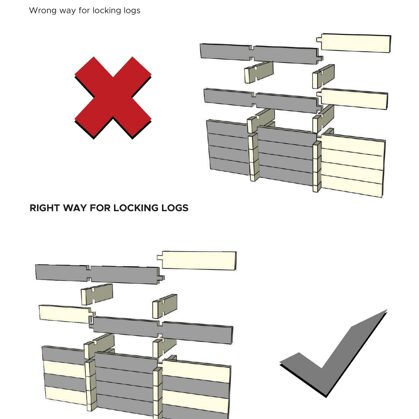 Wrong way for locking logs

RIGHT WAY FOR LOCKING LOGS