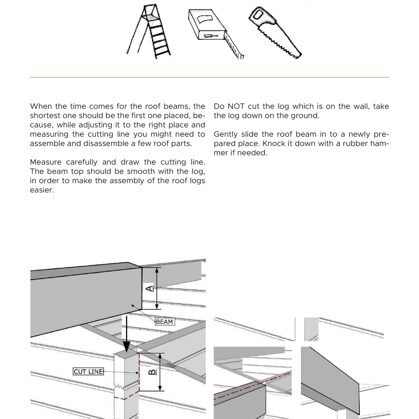 When the time comes for the roof beams, the shortest one should be the first one placed, because, while adjusting it to the right place and measuring the cutting line you might need to assemble and disassemble a few roof parts.

Measure carefully and draw the cutting line. The beam top should be smooth with the log, in order to make the assembly of the roof logs easier.

Do NOT cut the log which is on the wall, take the log down on the ground.

Gently slide the roof beam in to a newly prepared place. Knock it down with a rubber hammer if needed.

A

BEAM

CUT LINE

B