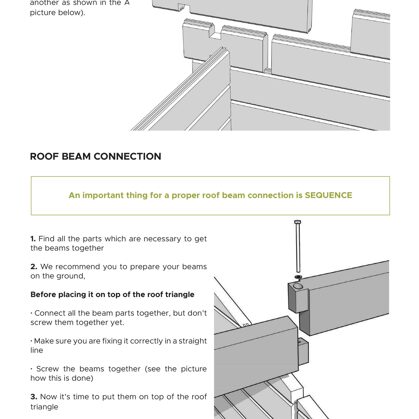 another as shown in the A picture below).

ROOF BEAM CONNECTION

An important thing for a proper roof beam connection is SEQUENCE

1. Find all the parts which are necessary to get the beams together

2. We recommend you to prepare your beams on the ground,

Before placing it on top of the roof triangle

· Connect all the beam parts together, but don't screw them together yet.

· Make sure you are fixing it correctly in a straight line

· Screw the beams together (see the picture how this is done)

3. Now it's time to put them on top of the roof triangle